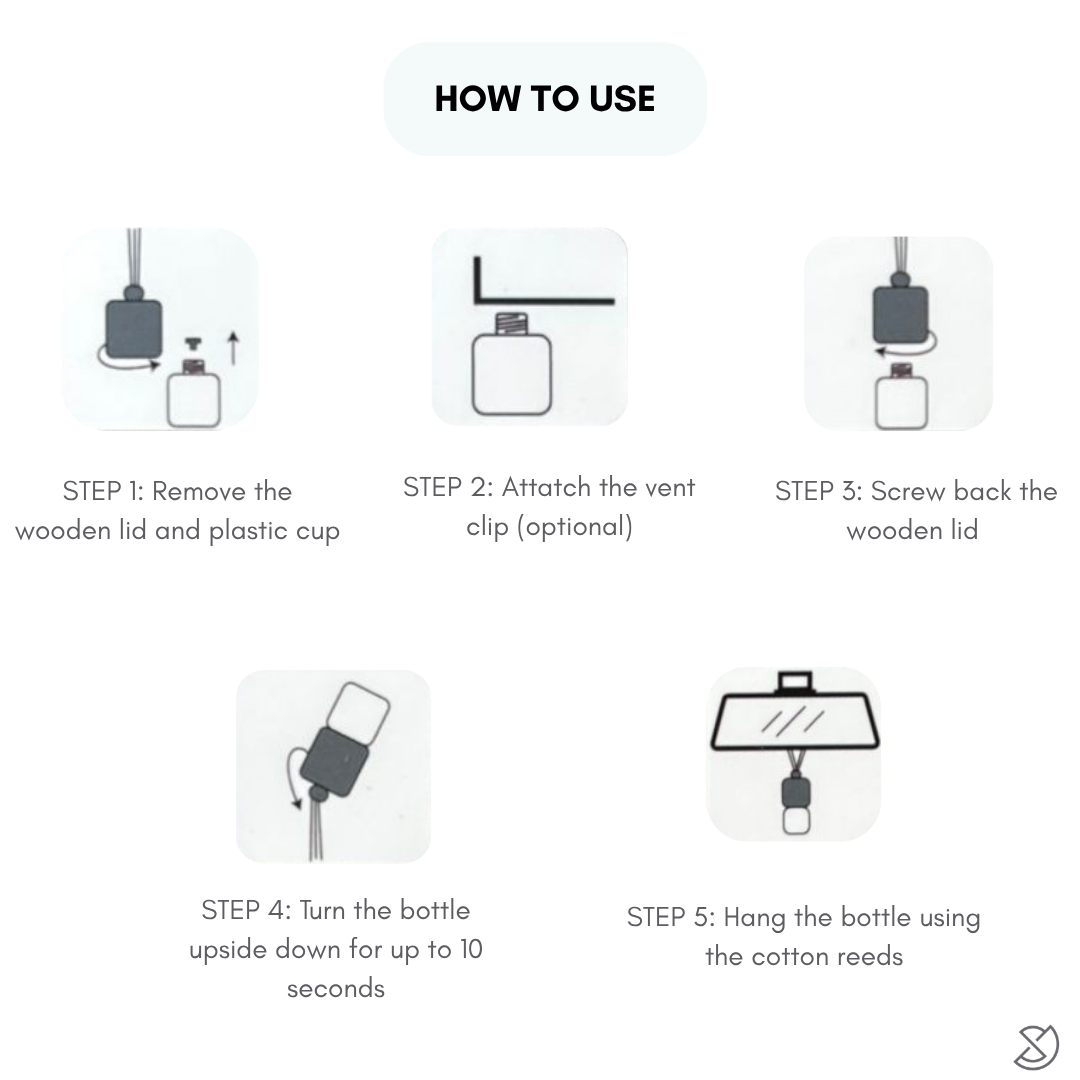 HOW TO USE

STEP 1: Remove the wooden lid and plastic cup

STEP 2: Attatch the vent clip (optional)

STEP 3: Screw back the wooden lid

STEP 4: Turn the bottle upside down for up to 10 seconds

STEP 5: Hang the bottle using the cotton reeds